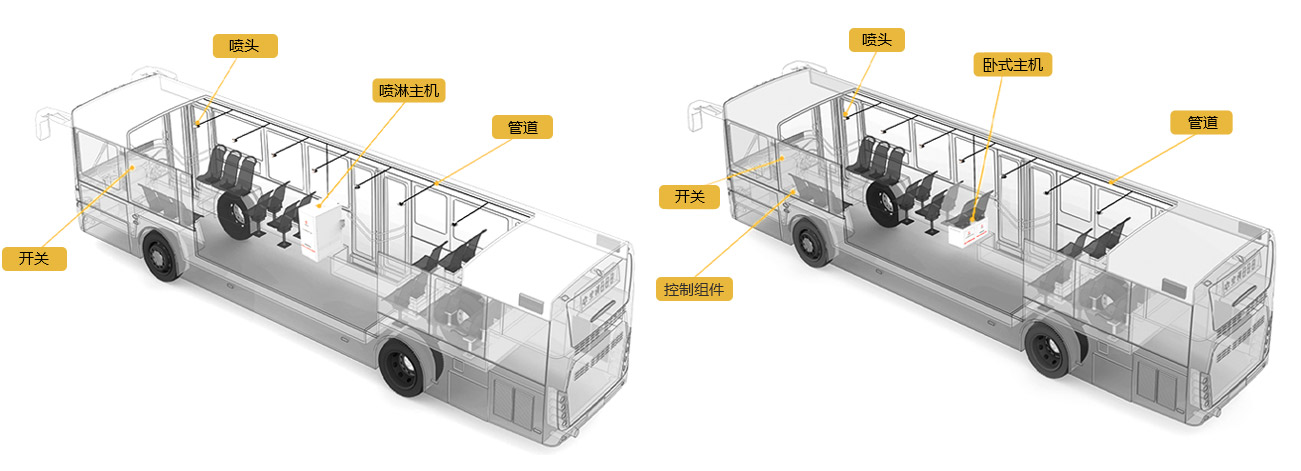 喷头

喷淋主机

管道

开关

喷头

卧式主机

管道

开关

控制组件